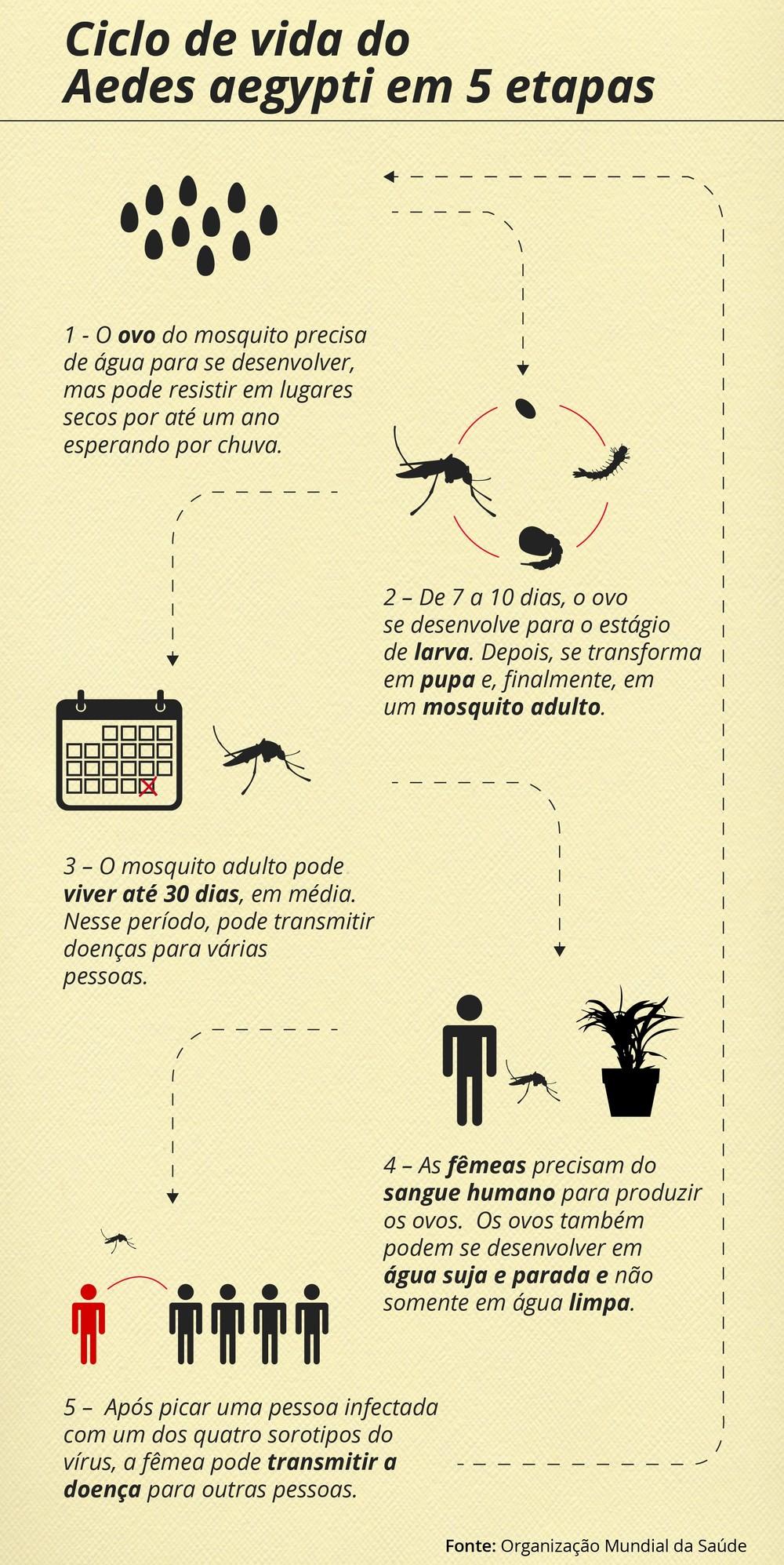 Ciclo de vida do
Aedes aegypti em 5 etapas

1 - O ovo do mosquito precisa de água para se desenvolver, mas pode resistir em lugares secos por até um ano esperando por chuva.

2 – De 7 a 10 dias, o ovo se desenvolve para o estágio de larva. Depois, se transforma em pupa e, finalmente, em um mosquito adulto.

3 – O mosquito adulto pode viver até 30 dias, em média. Nesse período, pode transmitir doenças para várias pessoas.

4 – As fêmeas precisam do sangue humano para produzir os ovos. Os ovos também podem se desenvolver em água suja e parada e não somente em água limpa.

5 – Após picar uma pessoa infectada com um dos quatro sorotipos do vírus, a fêmea pode transmitir a doença para outras pessoas.

Fonte: Organização Mundial da Saúde